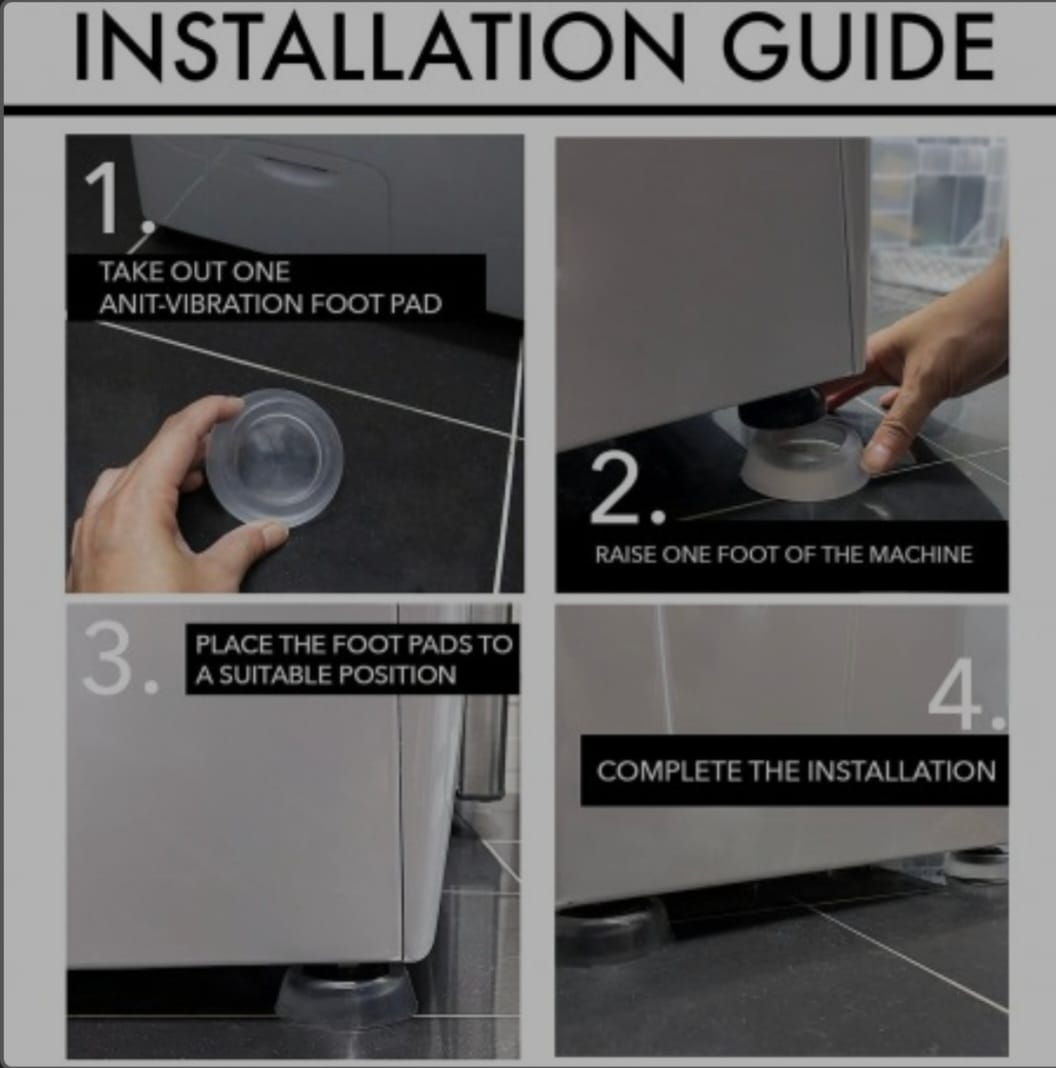 INSTALLATION GUIDE

1.
TAKE OUT ONE
ANIT-VIBRATION FOOT PAD

2.
RAISE ONE FOOT OF THE MACHINE

3.
PLACE THE FOOT PADS TO
A SUITABLE POSITION

4.
COMPLETE THE INSTALLATION